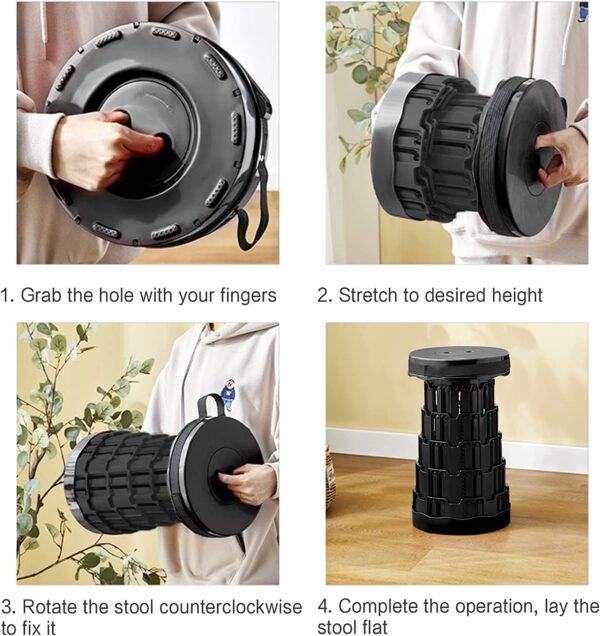 1. Grab the hole with your fingers

2. Stretch to desired height

3. Rotate the stool counterclockwise to fix it

4. Complete the operation, lay the stool flat