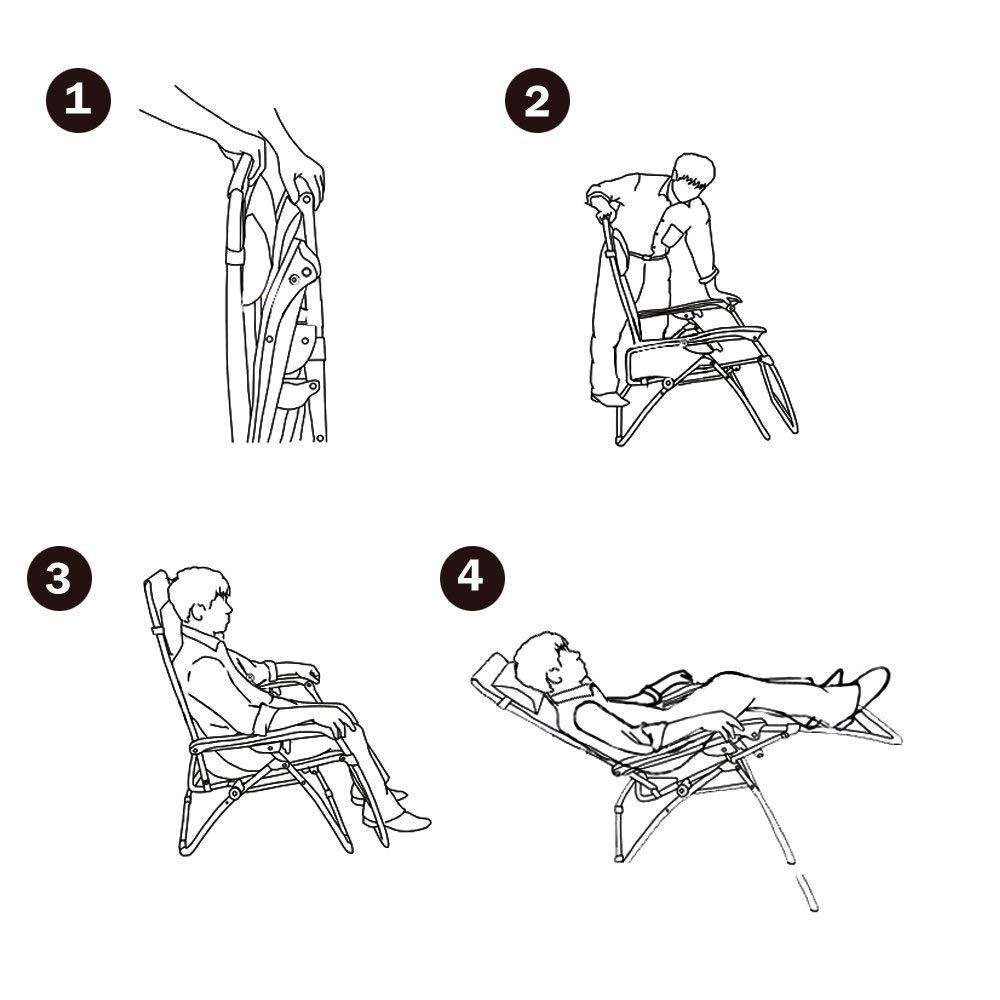 1

2

3

4