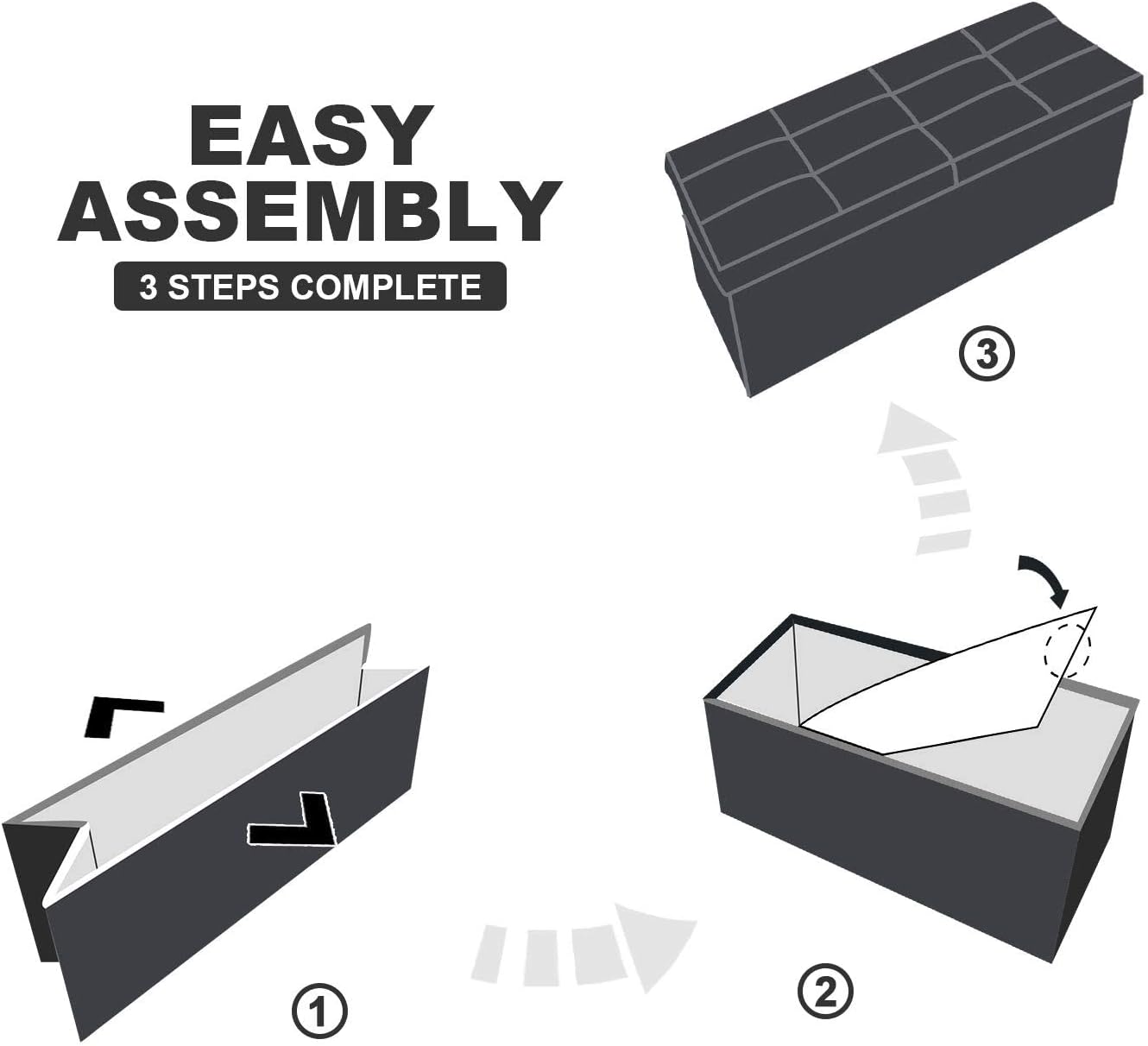 EASY ASSEMBLY

3 STEPS COMPLETE

③

①

②