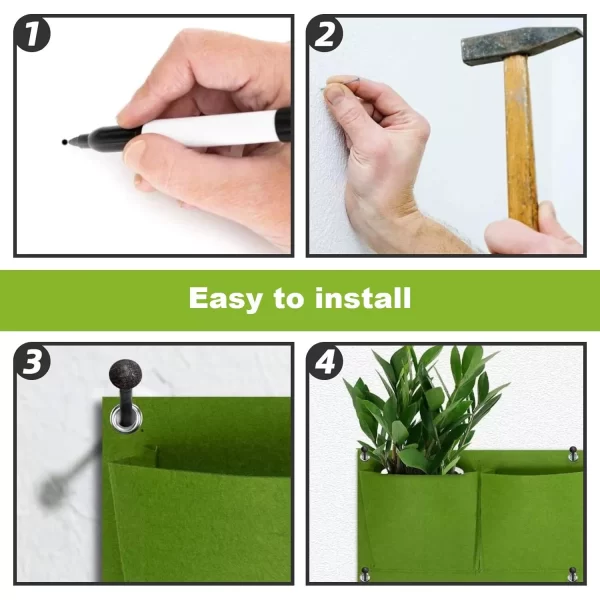 1

2

Easy to install

3

4