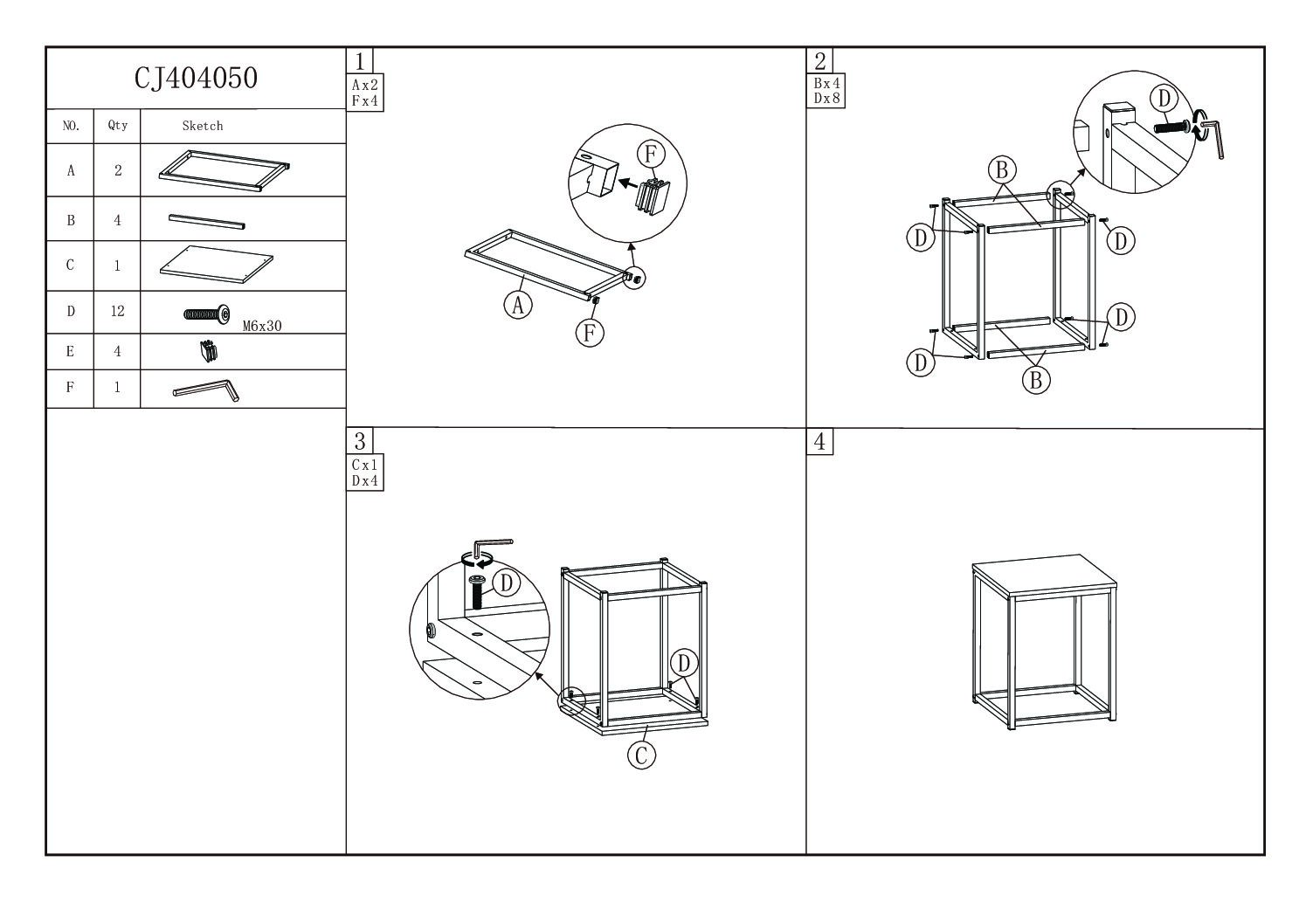 CJ404050

| NO. | Qty | Sketch |
|---|---|---|
| A | 2 | |
| B | 4 | |
| C | 1 | |
| D | 12 | M6x30 |
| E | 4 | |
| F | 1 | |

1
Ax2
Fx4

F
A
F

2
Bx4
Dx8

D
B
D
D
D
D
B

3
Cx1
Dx4

D
D
C

4