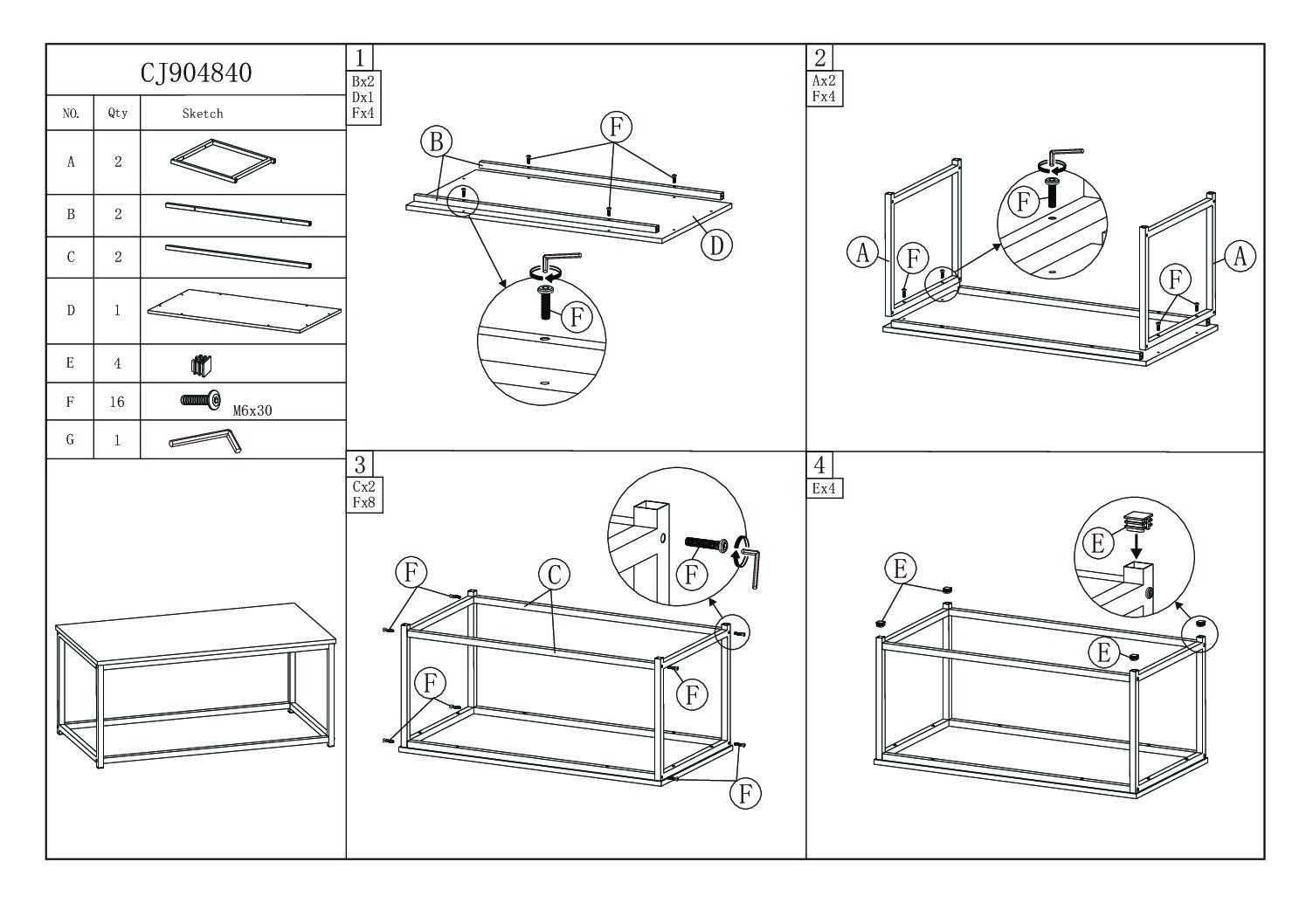 CJ904840

| NO. | Qty | Sketch |
|---|---|---|
| A | 2 | |
| B | 2 | |
| C | 2 | |
| D | 1 | |
| E | 4 | |
| F | 16 | M6x30 |
| G | 1 | |

1
Bx2
Dx1
Fx4

B
F
D
F

2
Ax2
Fx4

F
A
F
F
A

3
Cx2
Fx8

F
C
F
F
F
F

4
Ex4

E
E
E