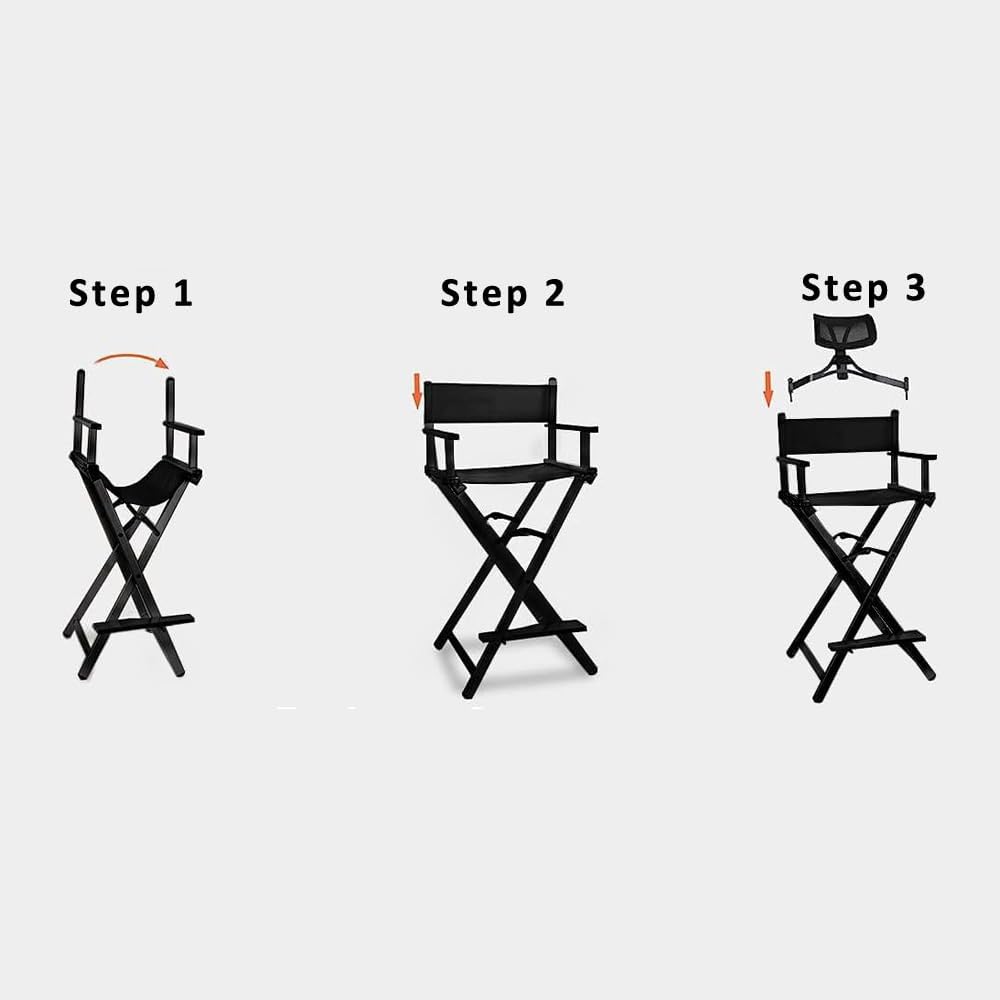 Step 1

Step 2

Step 3