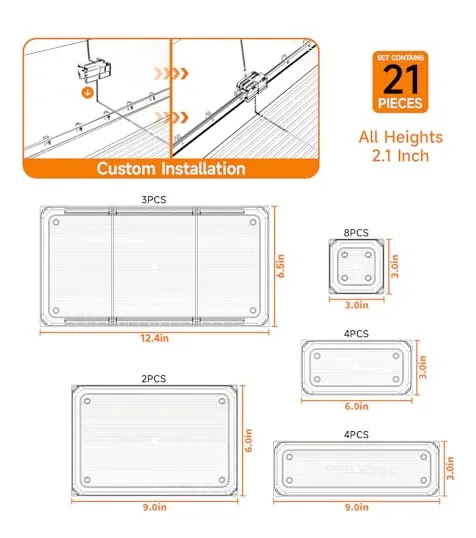 Custom Installation

SET CONTAINS
21
PIECES

All Heights
2.1 Inch

3PCS
6.5in
12.4in

8PCS
3.0in
3.0in

4PCS
3.0in
6.0in

2PCS
6.0in
9.0in

4PCS
3.0in
9.0in